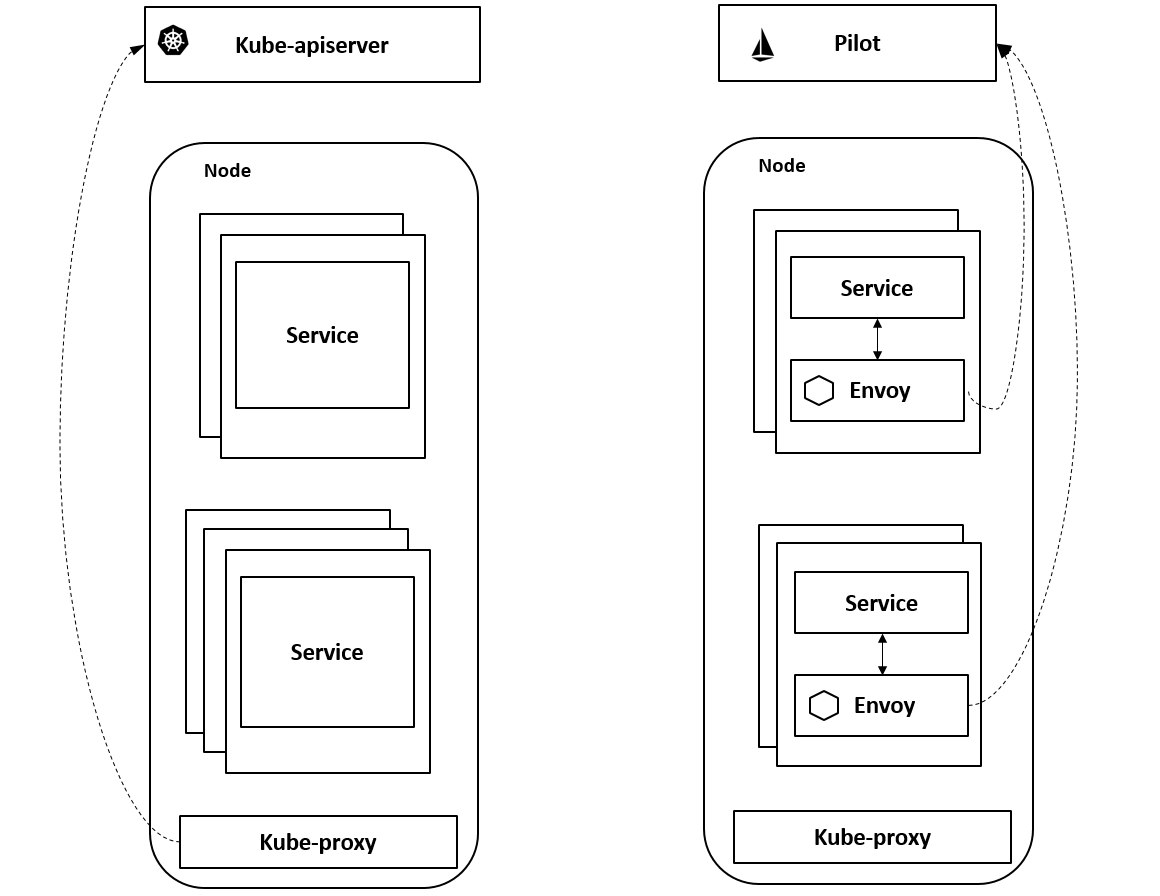 Kube-apiserver

Node

Service

Service

Kube-proxy

Pilot

Node

Service

Envoy

Service

Envoy

Kube-proxy